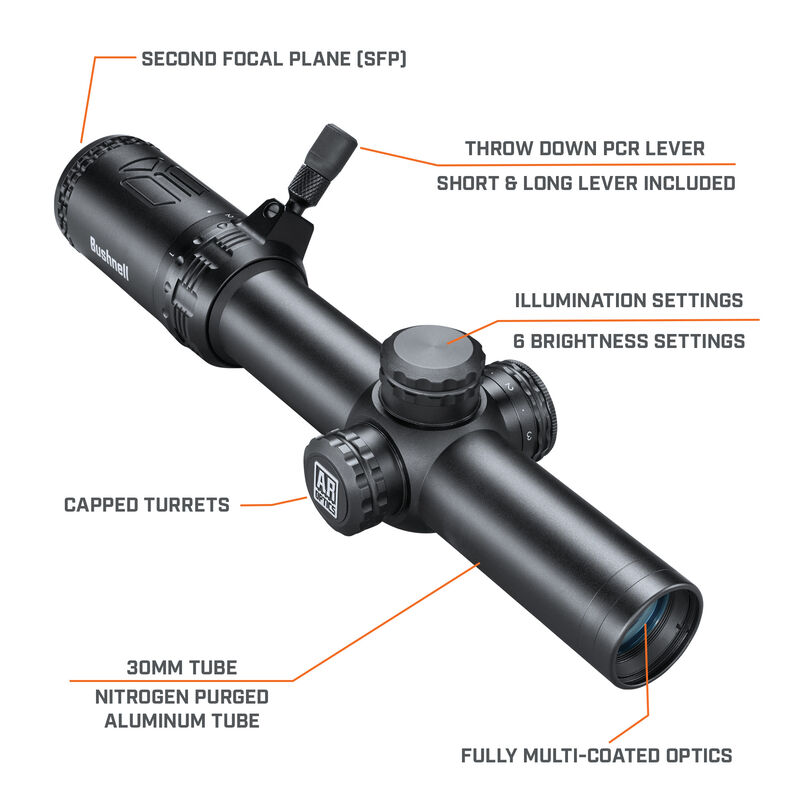 SECOND FOCAL PLANE (SFP)

THROW DOWN PCR LEVER
SHORT & LONG LEVER INCLUDED

Bushnell

ILLUMINATION SETTINGS
6 BRIGHTNESS SETTINGS

AR OPTICS

CAPPED TURRETS

30MM TUBE
NITROGEN PURGED ALUMINUM TUBE

FULLY MULTI-COATED OPTICS